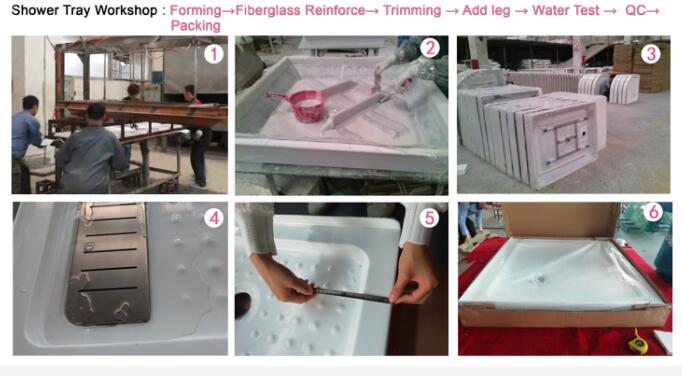 Shower Tray Workshop : Forming→Fiberglass Reinforce→ Trimming → Add leg → Water Test → QC→ Packing

1

2

3

4

5

6